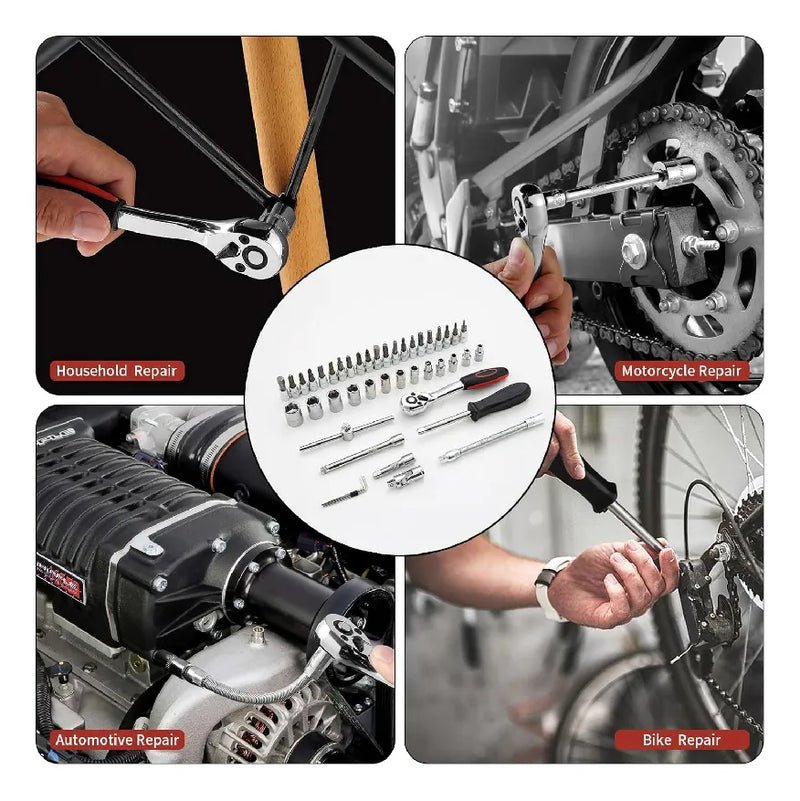 Household Repair

Motorcycle Repair

Automotive Repair

Bike Repair